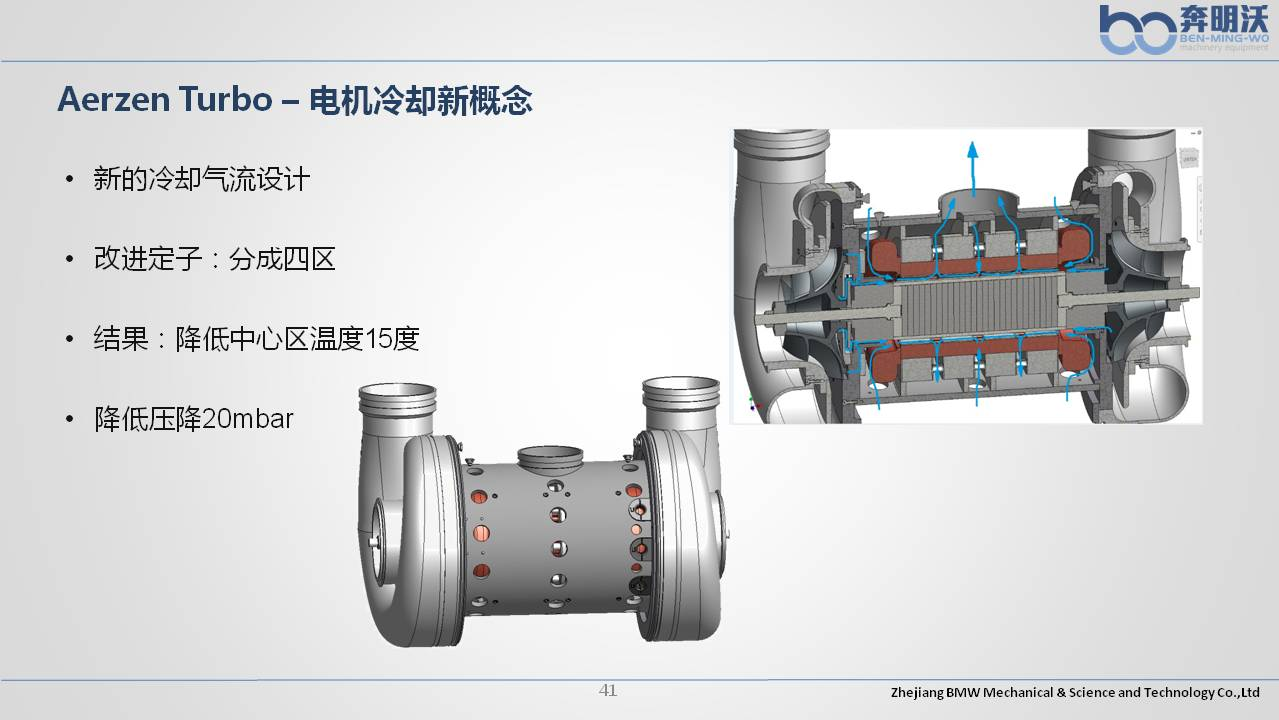 奔明沃
BEN-MING-WO
machinery equipment

Aerzen Turbo – 电机冷却新概念

• 新的冷却气流设计

• 改进定子：分成四区

• 结果：降低中心区温度15度

• 降低压降20mbar

41

Zhejiang BMW Mechanical & Science and Technology Co.,Ltd